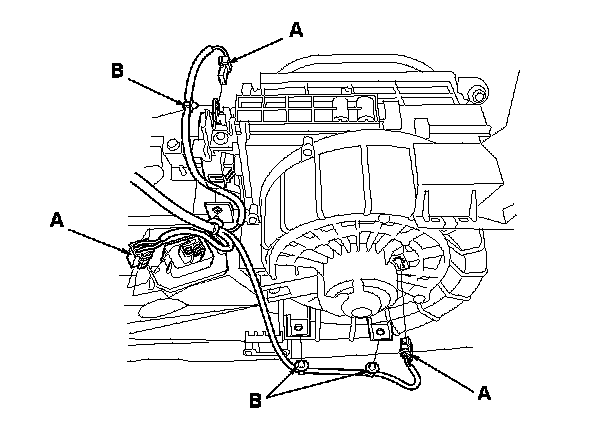 A
B
A
B
A