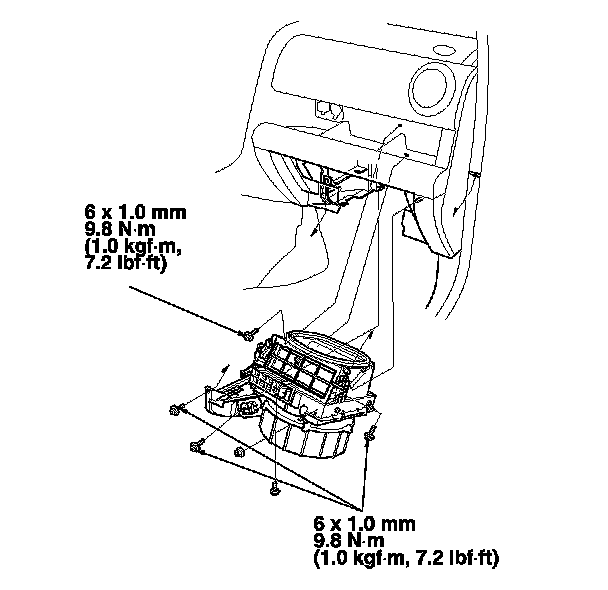 6 x 1.0 mm
9.8 N·m
(1.0 kgf·m,
7.2 lbf·ft)

6 x 1.0 mm
9.8 N·m
(1.0 kgf·m, 7.2 lbf·ft)