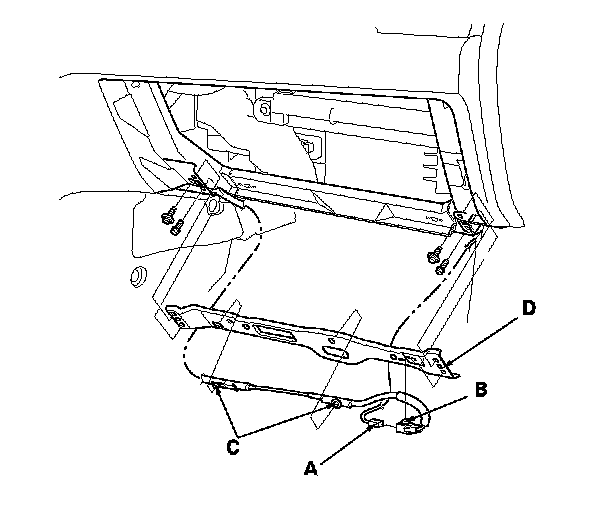 D
B
C
A