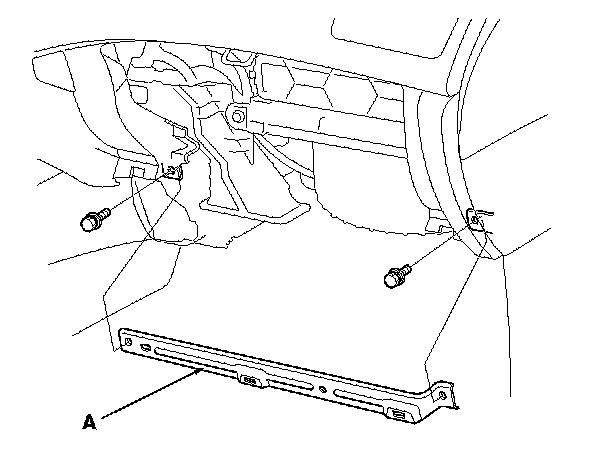 A