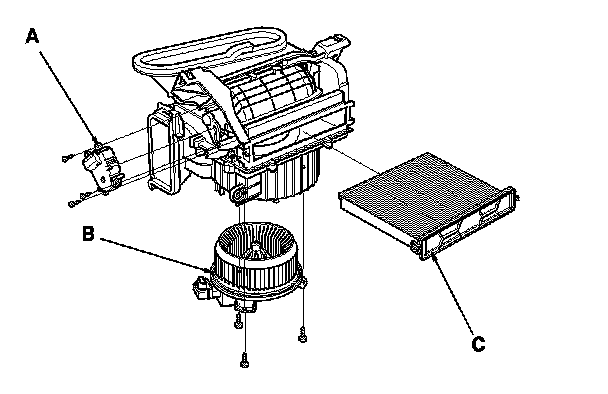 A
B
C