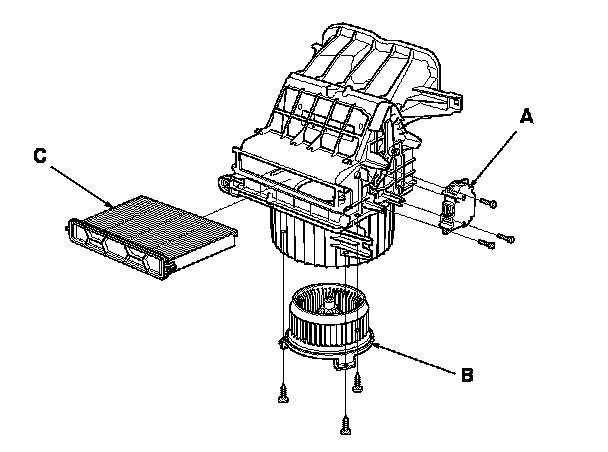 A

C

B