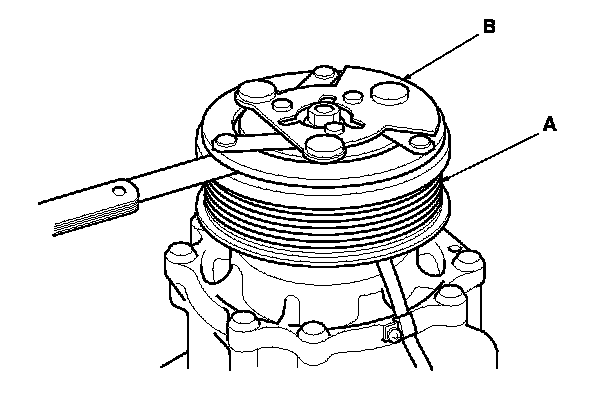 B

A