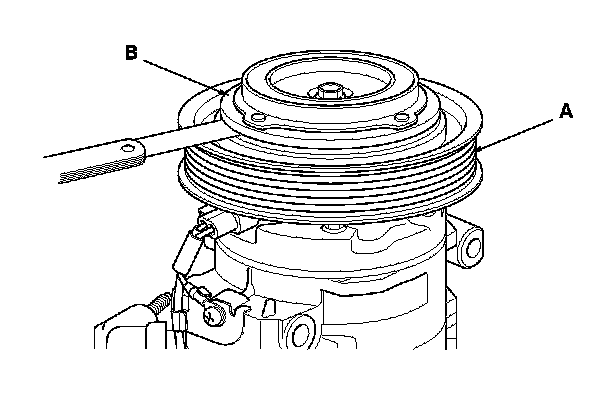 B

A