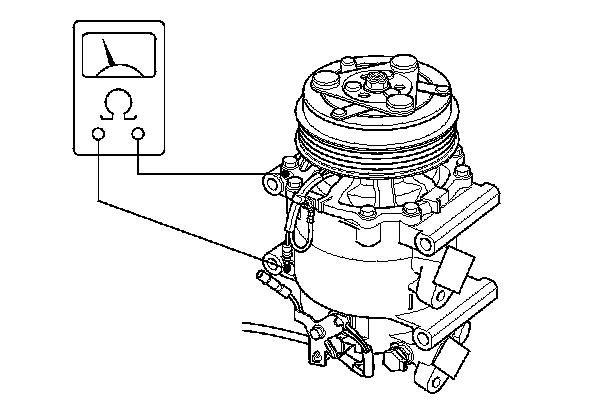 Ω