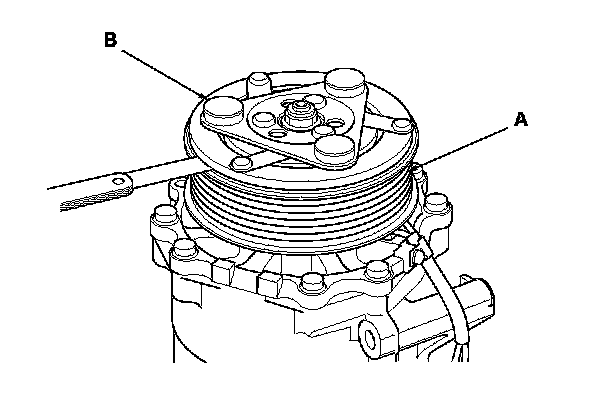 B

A