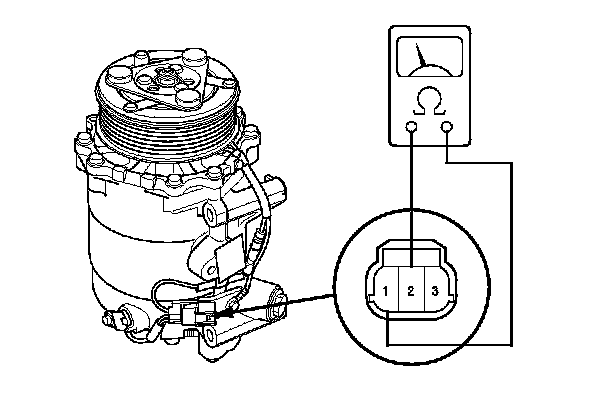 Ω

1 2 3