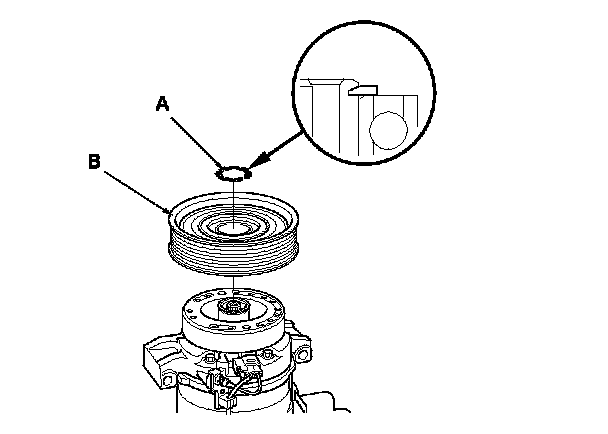 A

B