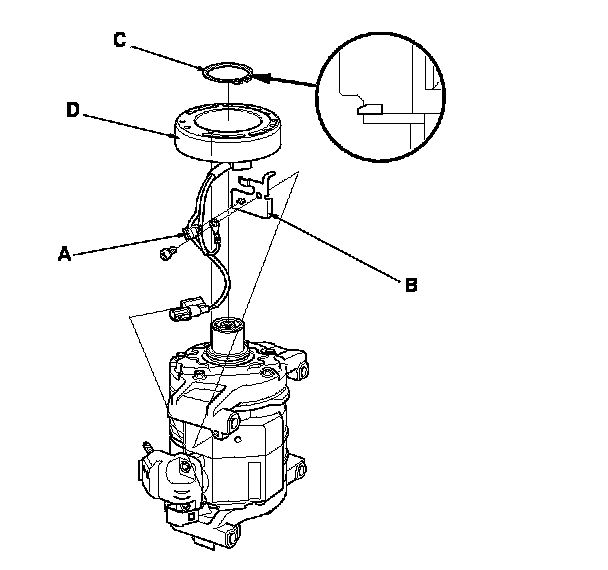 C
D
A
B