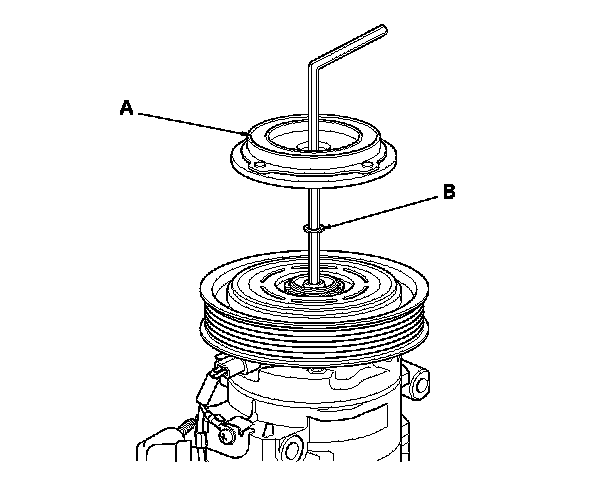 A

B