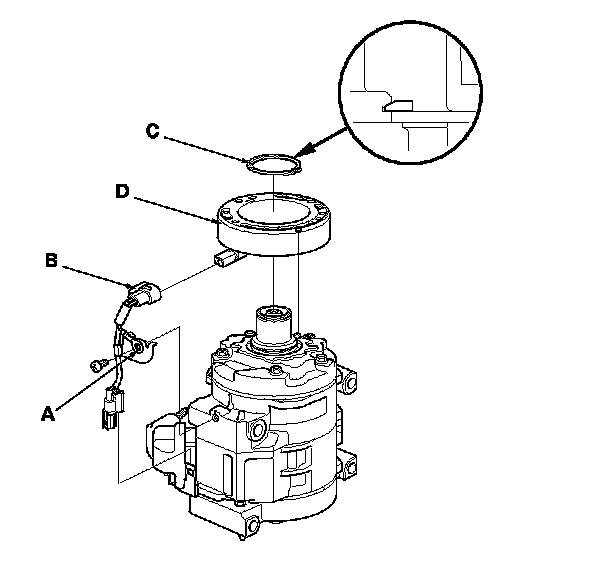 C
D
B
A