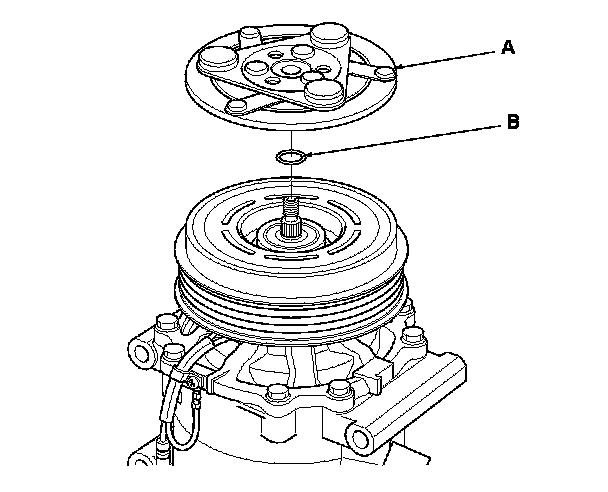 A

B