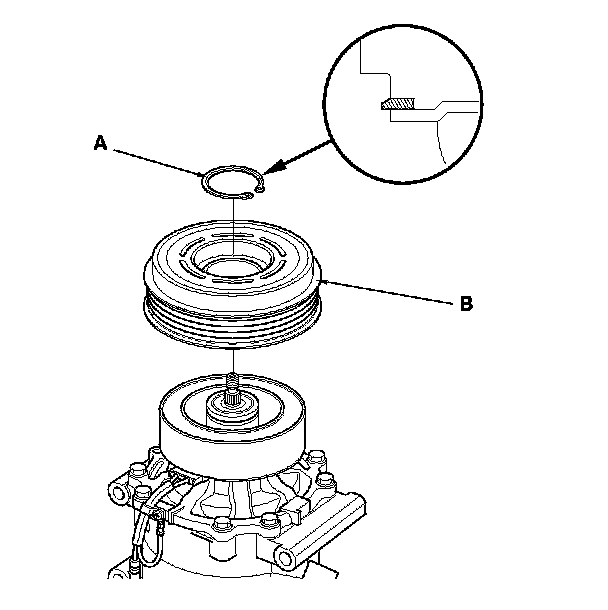 A

B