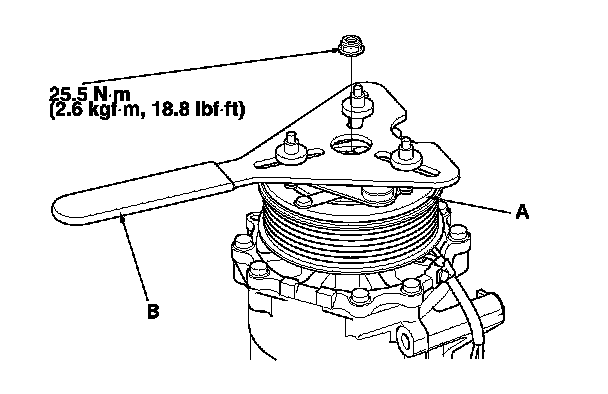 25.5 N·m
(2.6 kgf·m, 18.8 lbf·ft)

A

B