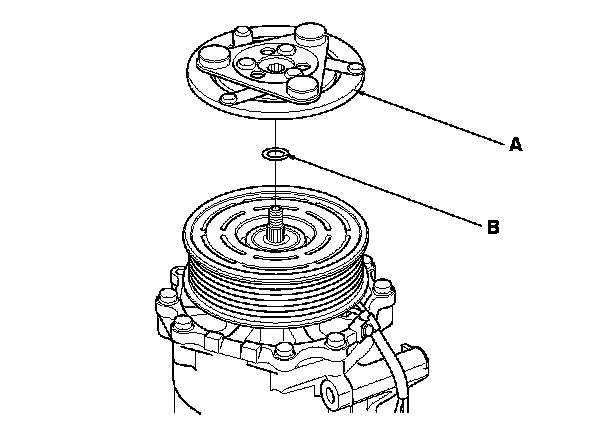 A

B