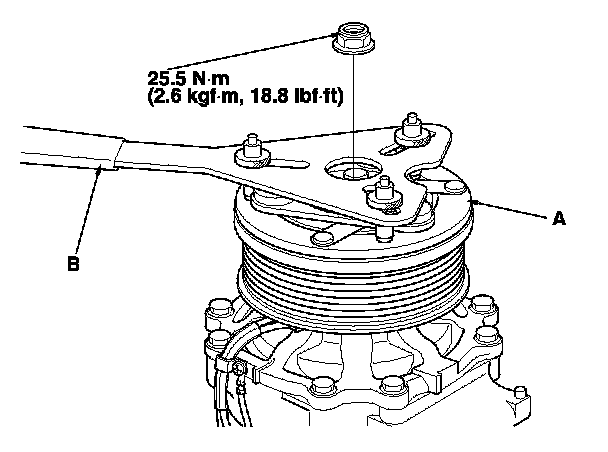 25.5 N·m
(2.6 kgf·m, 18.8 lbf·ft)

A

B