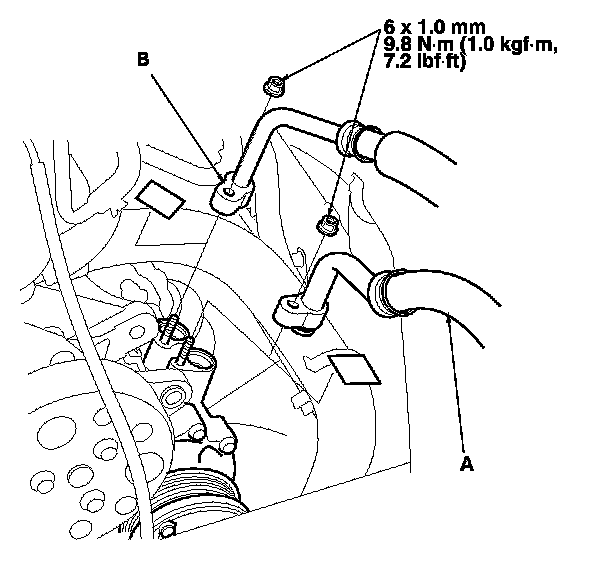 6 x 1.0 mm
9.8 N·m (1.0 kgf·m, 7.2 lbf·ft)

B

A