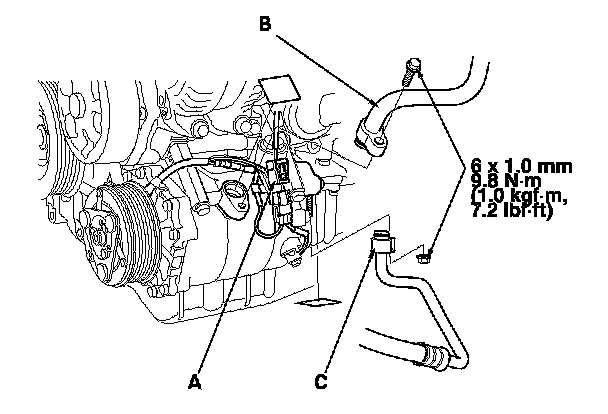 B

6 x 1.0 mm
9.8 N·m
(1.0 kgf·m,
7.2 lbf·ft)

A

C