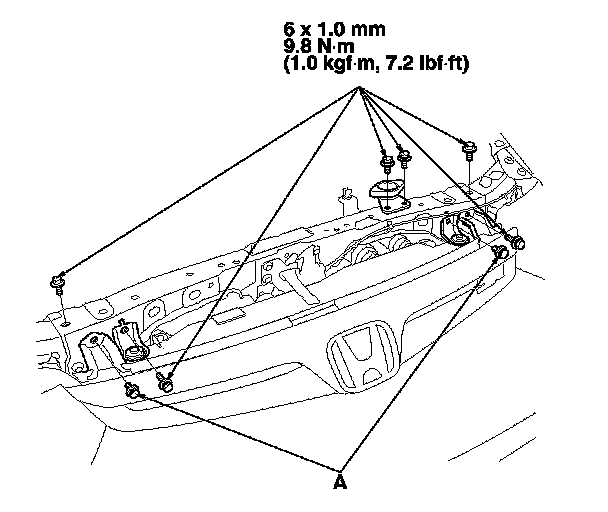 6 x 1.0 mm
9.8 N·m
(1.0 kgf·m, 7.2 lbf·ft)

A