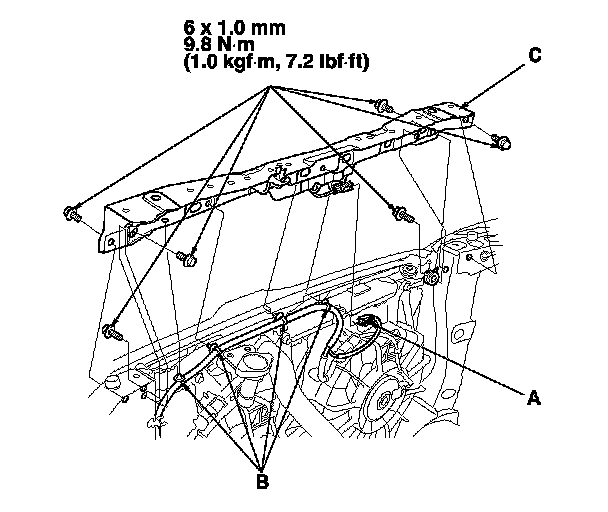 6 x 1.0 mm
9.8 N·m
(1.0 kgf·m, 7.2 lbf·ft)

C

A

B