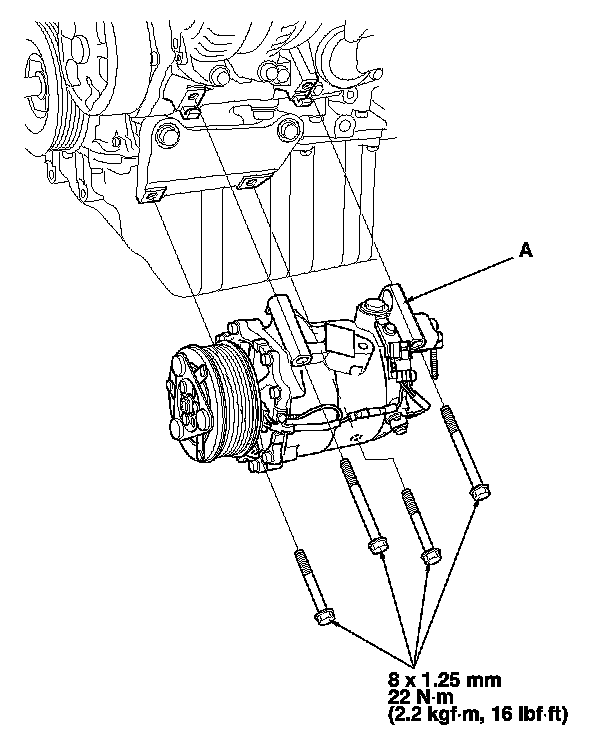 A

8 x 1.25 mm
22 N·m
(2.2 kgf·m, 16 lbf·ft)