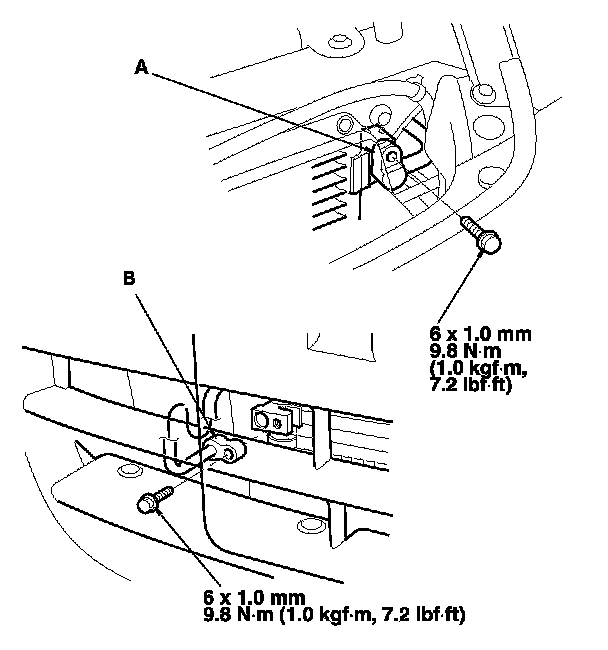 A

B

6 x 1.0 mm
9.8 N·m
(1.0 kgf·m,
7.2 lbf·ft)

6 x 1.0 mm
9.8 N·m (1.0 kgf·m, 7.2 lbf·ft)