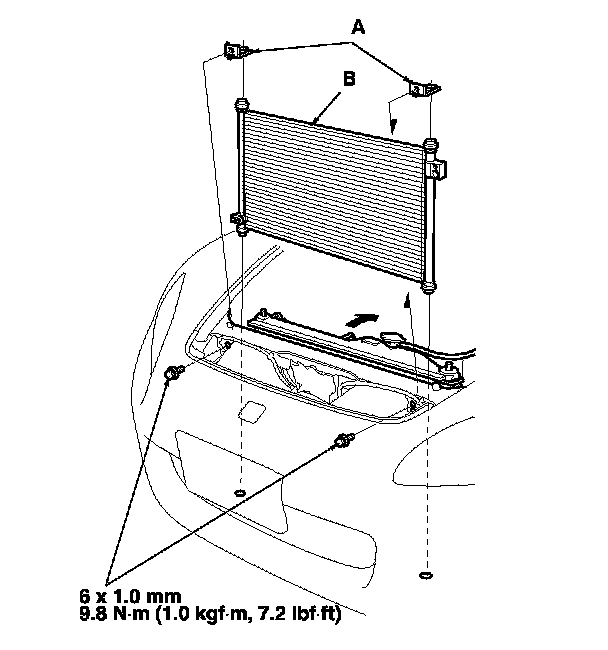 A

B

6 x 1.0 mm
9.8 N·m (1.0 kgf·m, 7.2 lbf·ft)