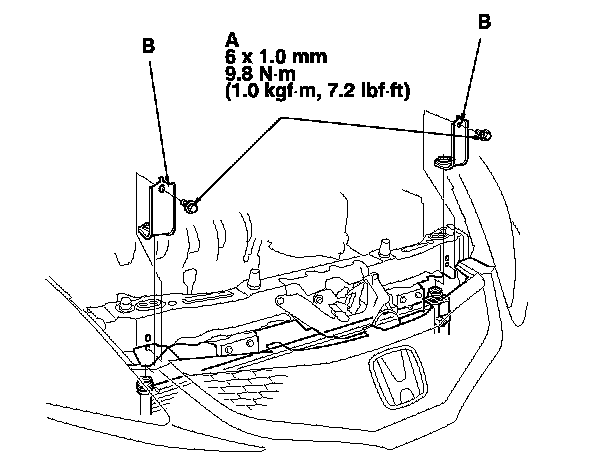 B

A
6 x 1.0 mm
9.8 N·m
(1.0 kgf·m, 7.2 lbf·ft)

B