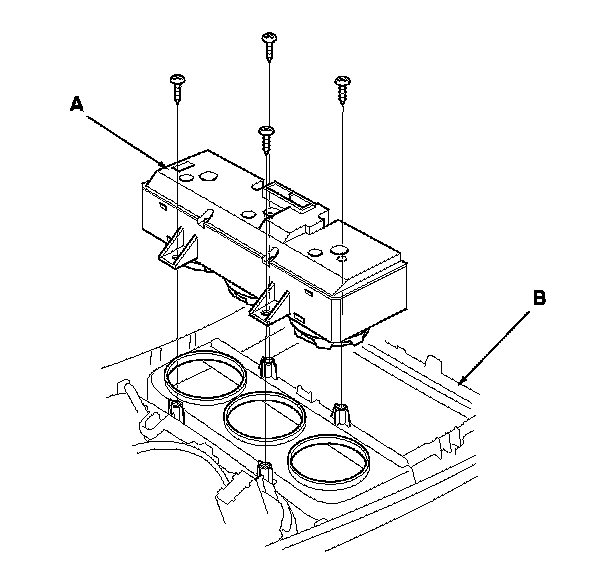 A

B