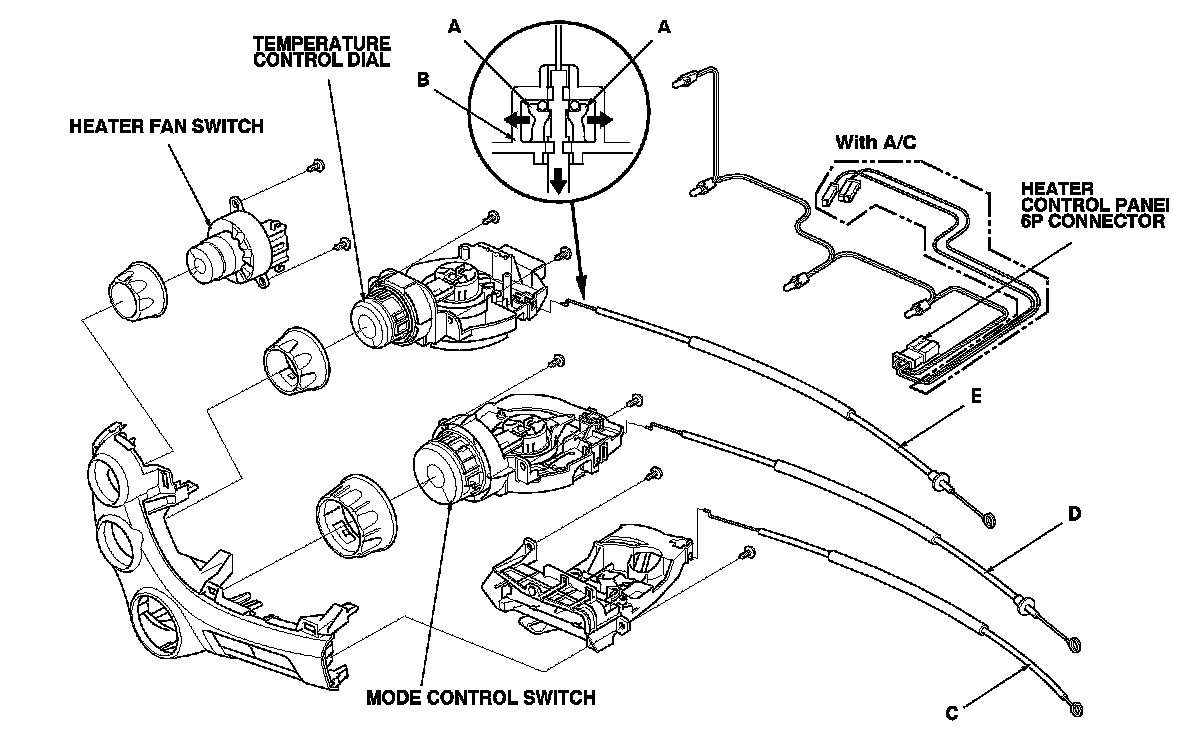 TEMPERATURE CONTROL DIAL

A

A

B

HEATER FAN SWITCH

With A/C

HEATER CONTROL PANEL 6P CONNECTOR

E

D

C

MODE CONTROL SWITCH