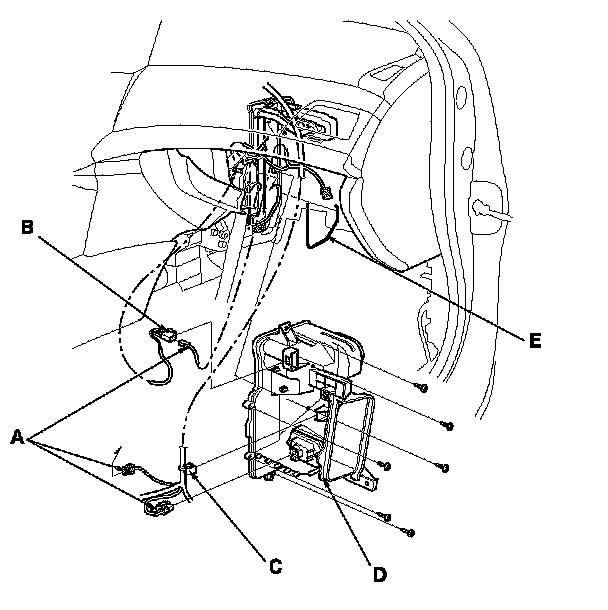 B
E
A
C
D