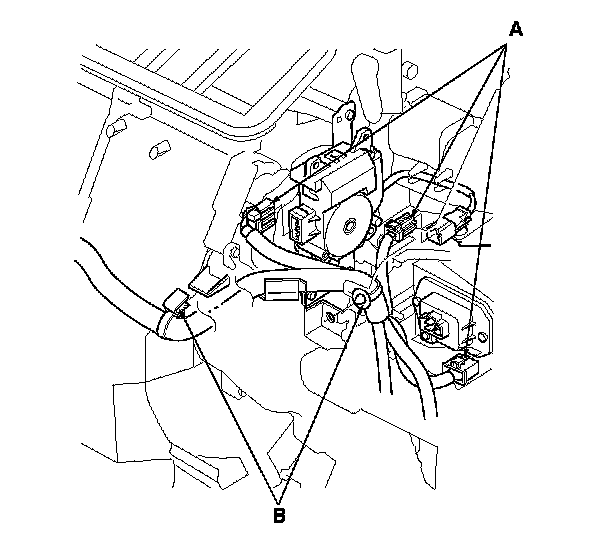 A

B