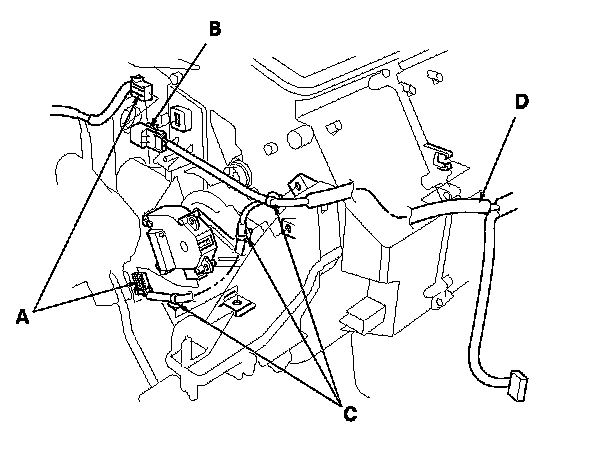 B
D
A
C