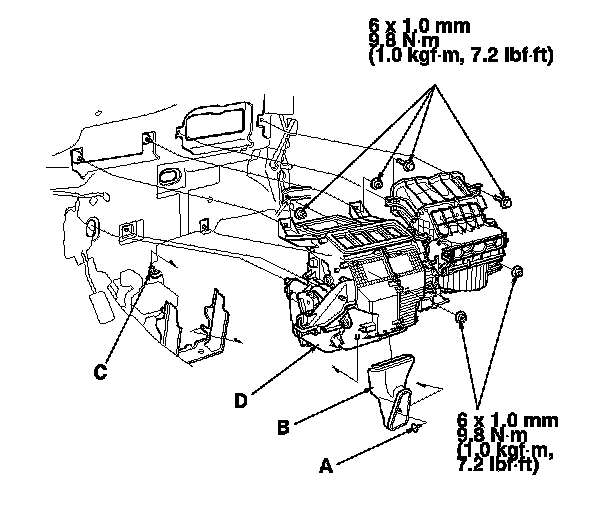 6 x 1.0 mm
9.8 N·m
(1.0 kgf·m, 7.2 lbf·ft)

C

D

B

A

6 x 1.0 mm
9.8 N·m
(1.0 kgf·m,
7.2 lbf·ft)