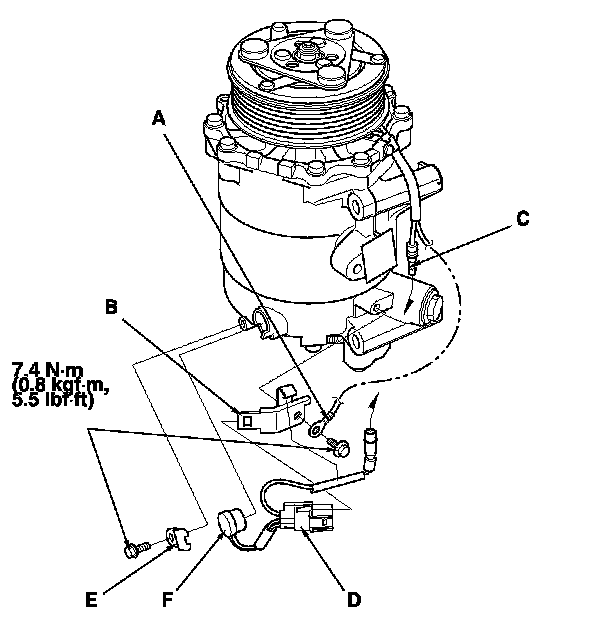 A
C
B
7.4 N·m
(0.8 kgf·m,
5.5 lbf·ft)
E
F
D