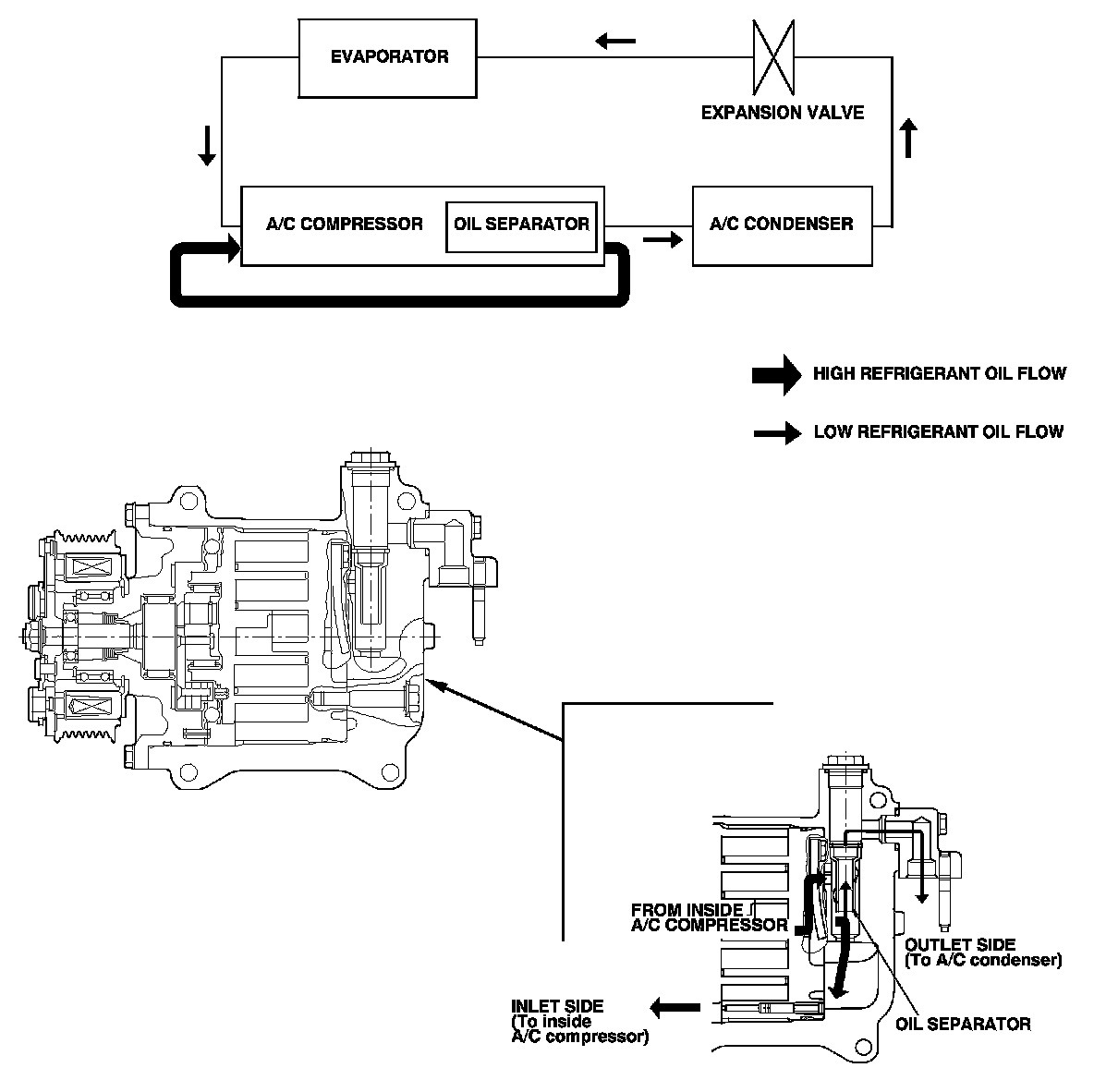 EVAPORATOR

EXPANSION VALVE

A/C COMPRESSOR

OIL SEPARATOR

A/C CONDENSER

HIGH REFRIGERANT OIL FLOW

LOW REFRIGERANT OIL FLOW

FROM INSIDE A/C COMPRESSOR

OUTLET SIDE (To A/C condenser)

INLET SIDE (To inside A/C compressor)

OIL SEPARATOR