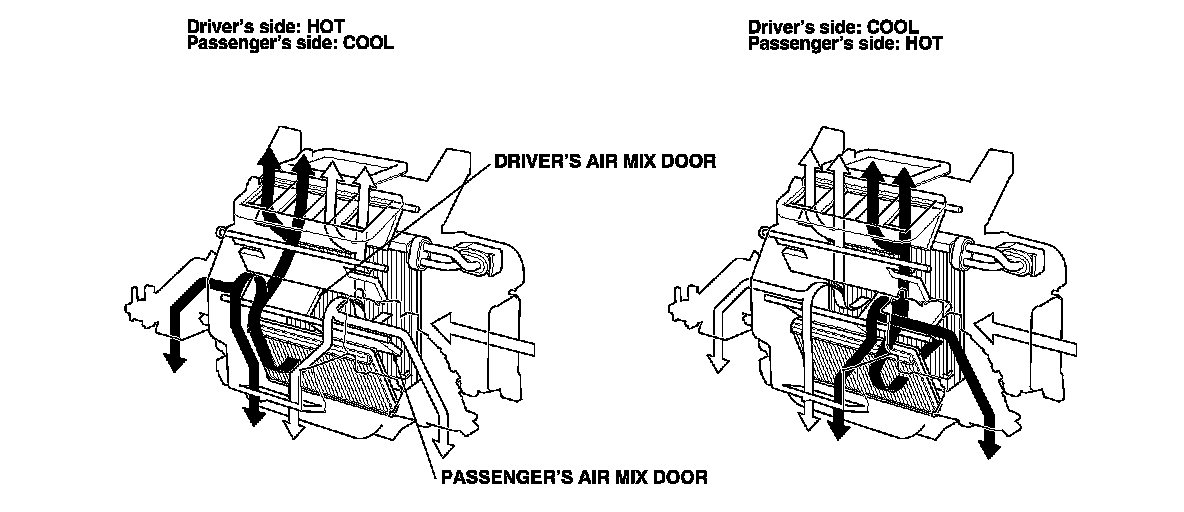 Driver's side: HOT
Passenger's side: COOL

DRIVER'S AIR MIX DOOR

PASSENGER'S AIR MIX DOOR

Driver's side: COOL
Passenger's side: HOT