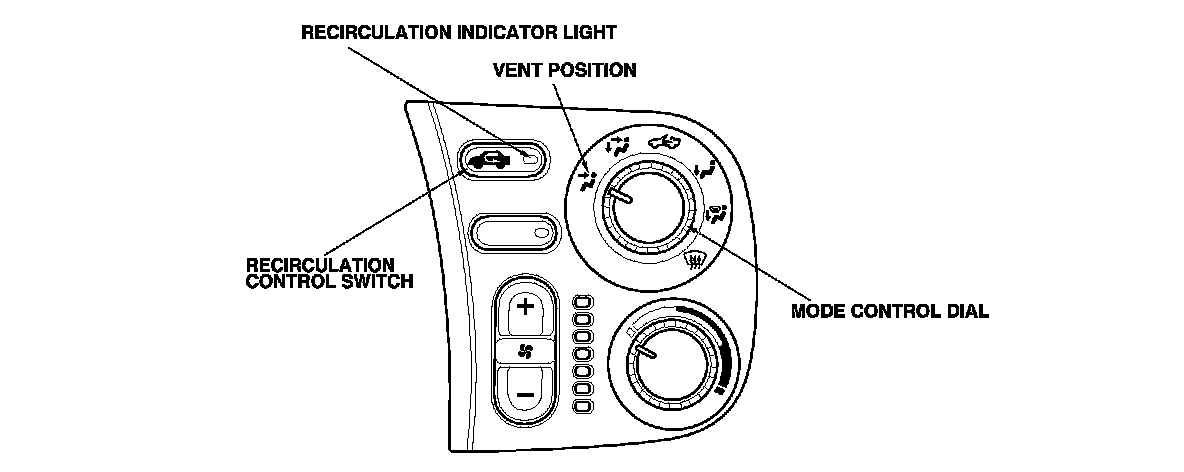 RECIRCULATION INDICATOR LIGHT

VENT POSITION

RECIRCULATION CONTROL SWITCH

MODE CONTROL DIAL

+

−