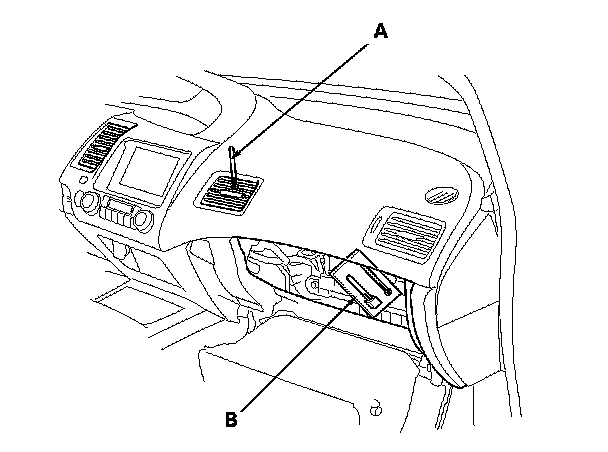 A

B