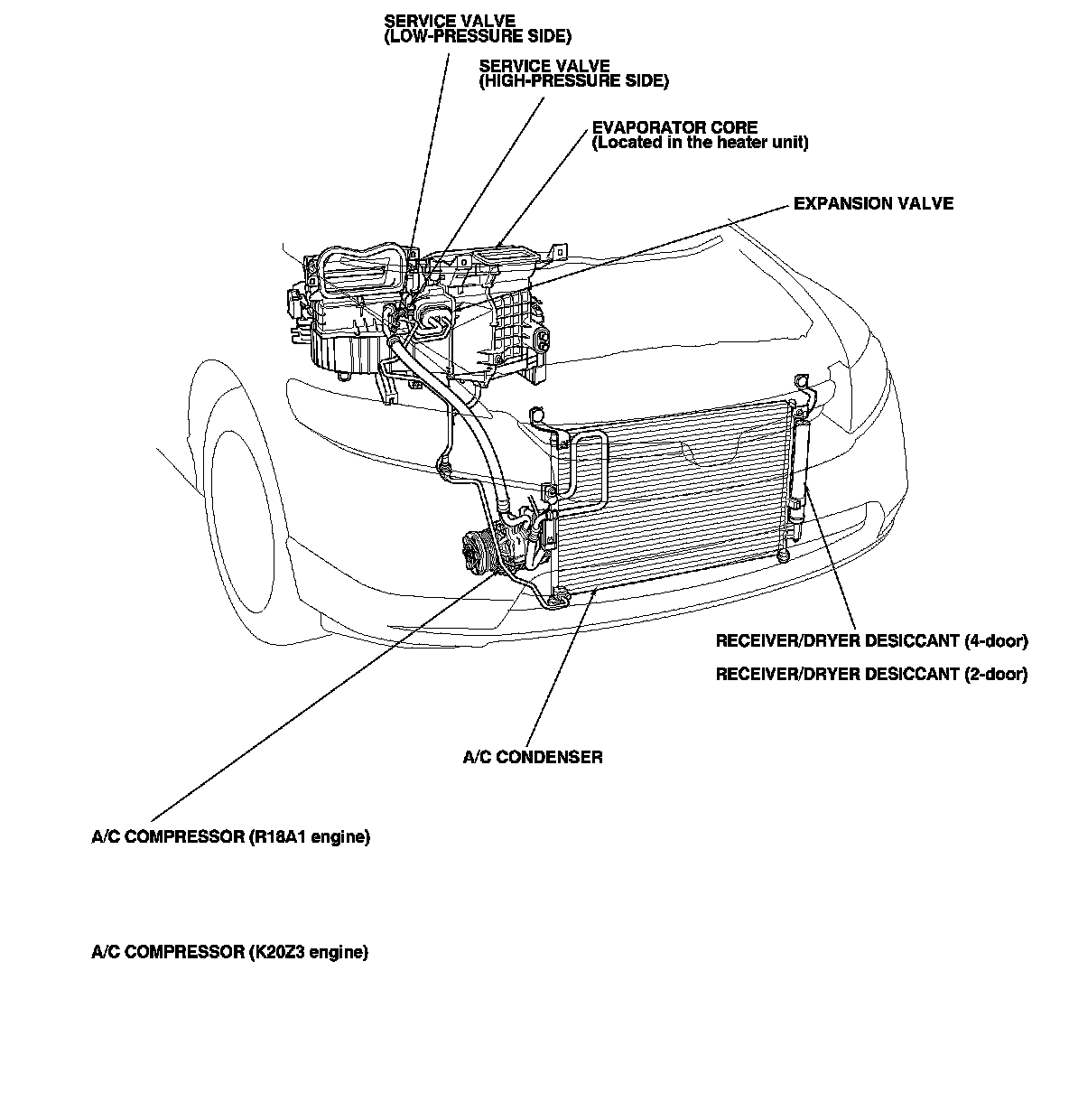 SERVICE VALVE
(LOW-PRESSURE SIDE)

SERVICE VALVE
(HIGH-PRESSURE SIDE)

EVAPORATOR CORE
(Located in the heater unit)

EXPANSION VALVE

RECEIVER/DRYER DESICCANT (4-door)

RECEIVER/DRYER DESICCANT (2-door)

A/C CONDENSER

A/C COMPRESSOR (R18A1 engine)

A/C COMPRESSOR (K20Z3 engine)