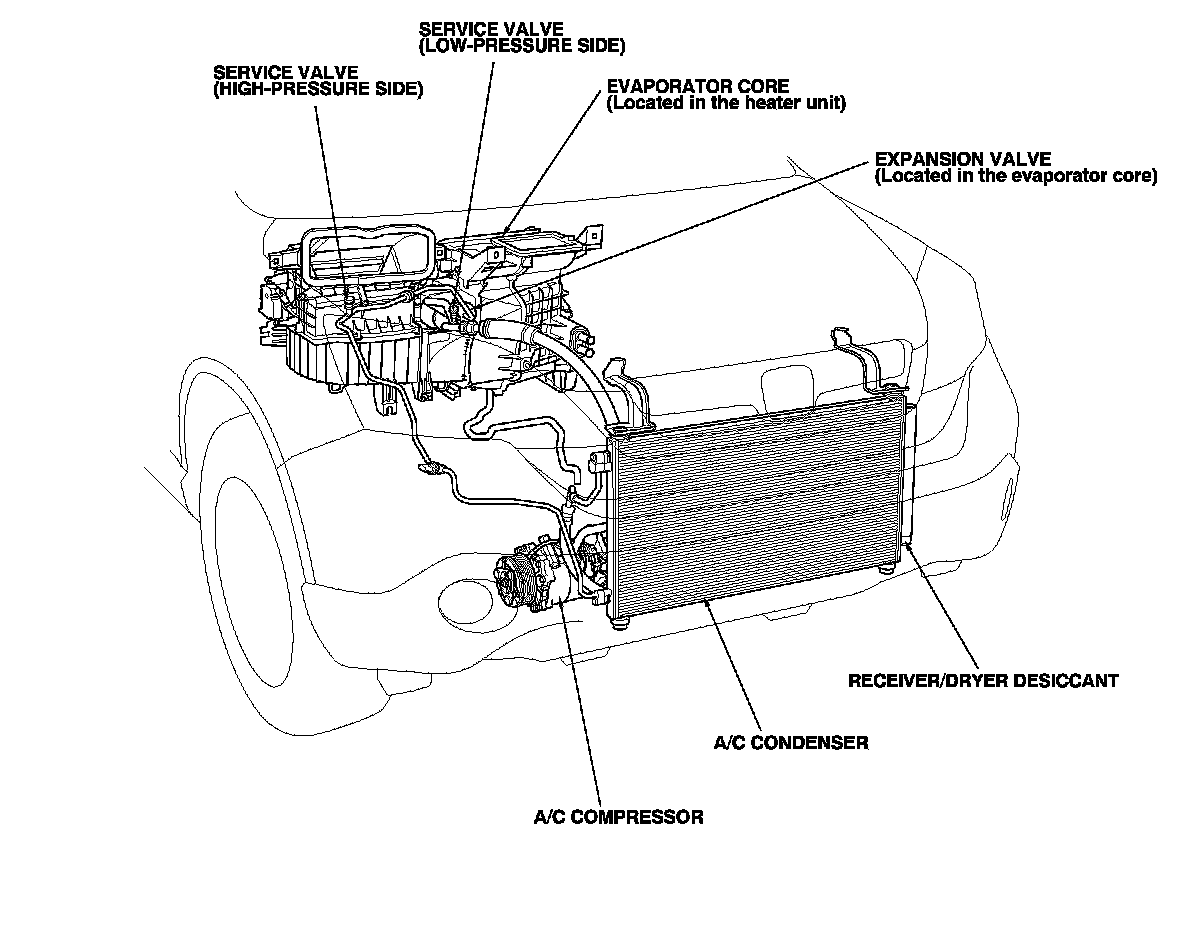 SERVICE VALVE
(LOW-PRESSURE SIDE)

SERVICE VALVE
(HIGH-PRESSURE SIDE)

EVAPORATOR CORE
(Located in the heater unit)

EXPANSION VALVE
(Located in the evaporator core)

RECEIVER/DRYER DESICCANT

A/C CONDENSER

A/C COMPRESSOR