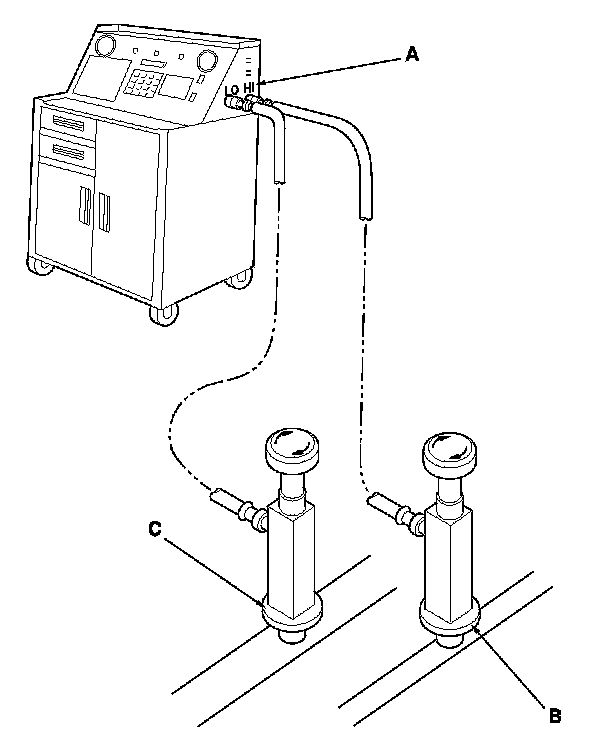 A
LO HI
C
B