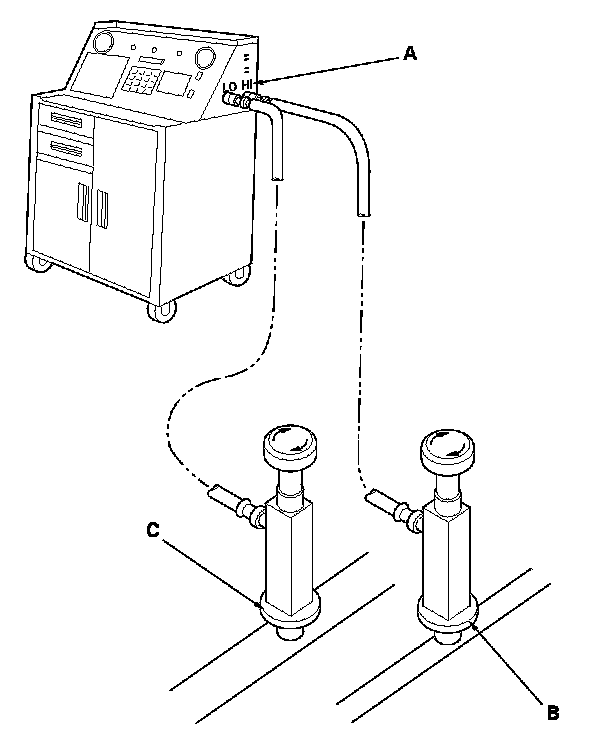 A
LO
HI
C
B