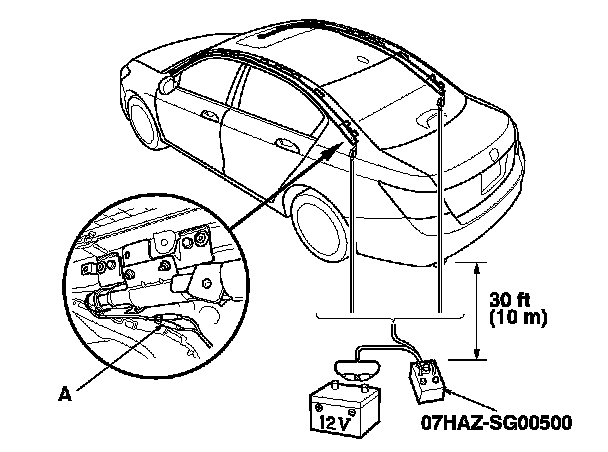 30 ft
(10 m)

A

12V

07HAZ-SG00500