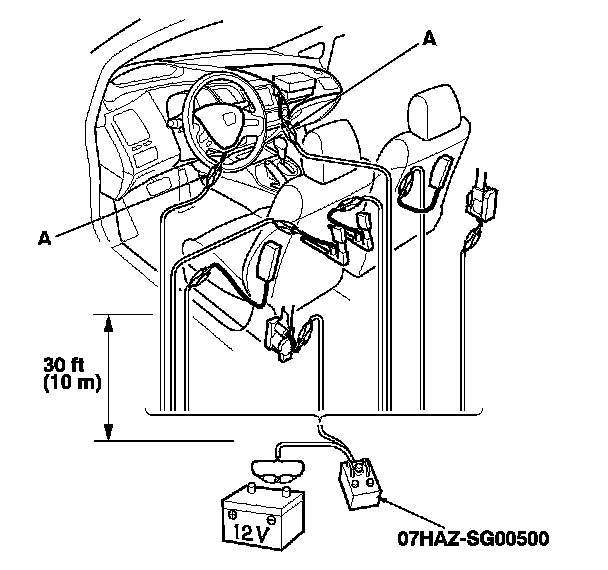 A

A

30 ft
(10 m)

12V

07HAZ-SG00500