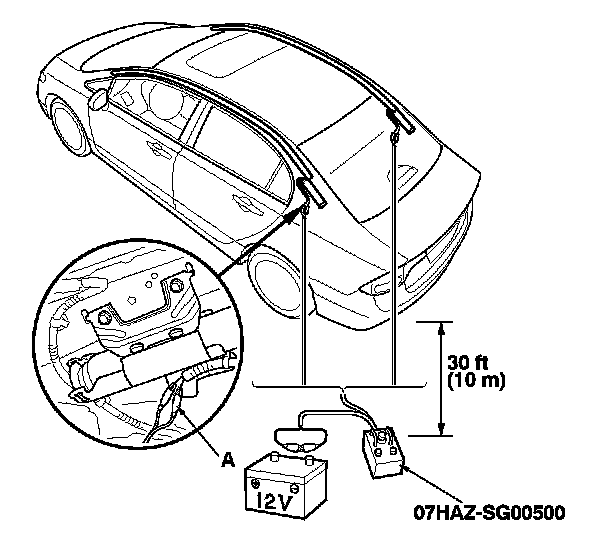 30 ft
(10 m)

A

12V

07HAZ-SG00500