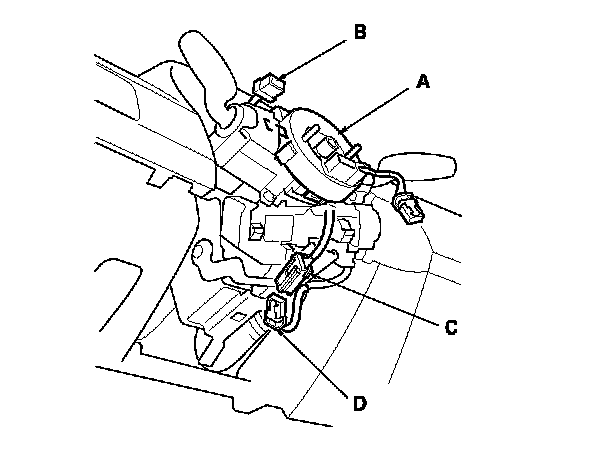 B
A
C
D