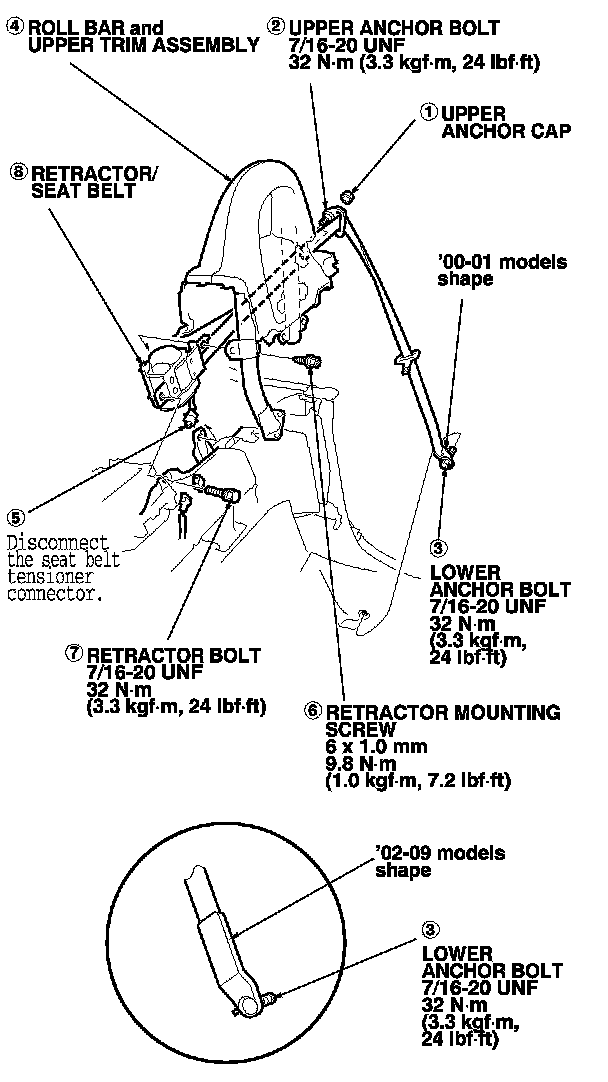 ④ ROLL BAR and UPPER TRIM ASSEMBLY

② UPPER ANCHOR BOLT 7/16-20 UNF 32 N·m (3.3 kgf·m, 24 lbf·ft)

① UPPER ANCHOR CAP

⑧ RETRACTOR/ SEAT BELT

'00-01 models shape

⑤ Disconnect the seat belt tensioner connector.

③ LOWER ANCHOR BOLT 7/16-20 UNF 32 N·m (3.3 kgf·m, 24 lbf·ft)

⑦ RETRACTOR BOLT 7/16-20 UNF 32 N·m (3.3 kgf·m, 24 lbf·ft)

⑥ RETRACTOR MOUNTING SCREW 6 x 1.0 mm 9.8 N·m (1.0 kgf·m, 7.2 lbf·ft)

'02-09 models shape

③ LOWER ANCHOR BOLT 7/16-20 UNF 32 N·m (3.3 kgf·m, 24 lbf·ft)