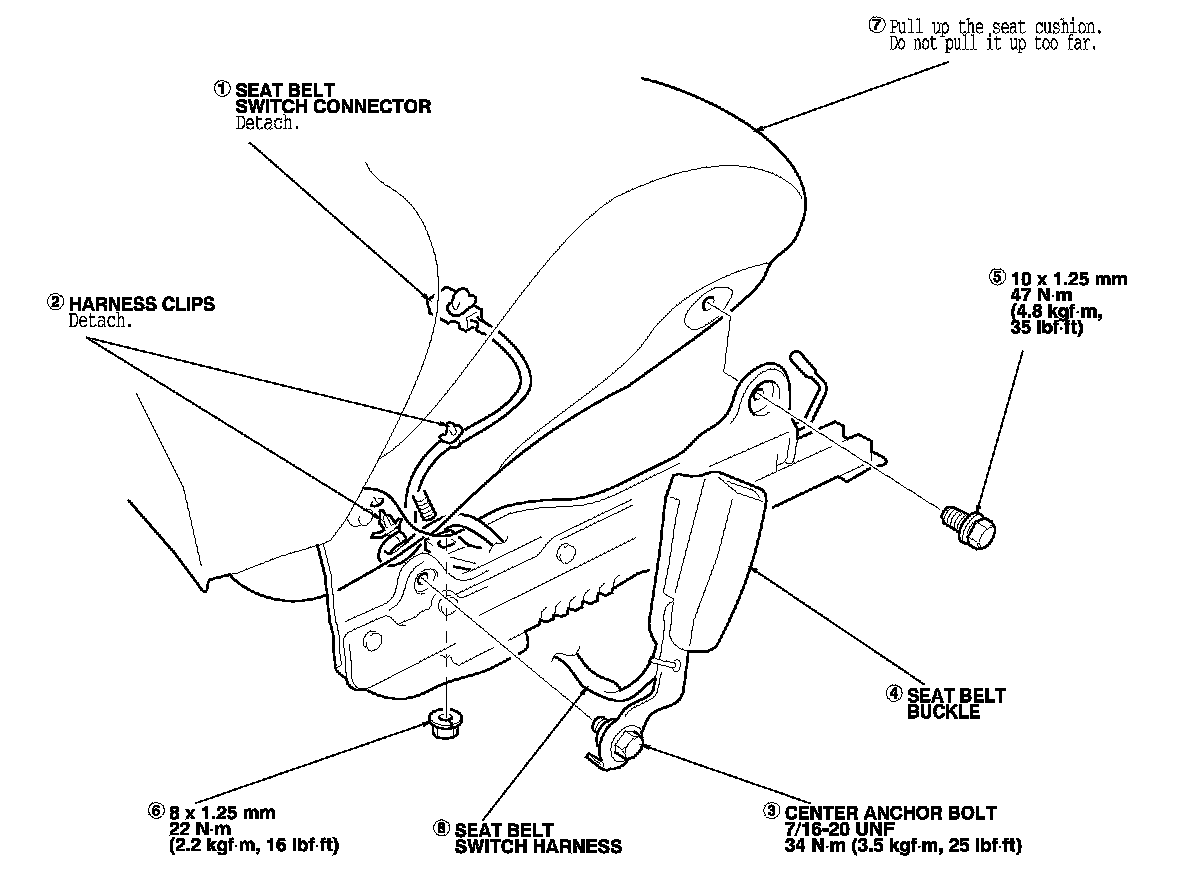 ⑦ Pull up the seat cushion. Do not pull it up too far.

① SEAT BELT SWITCH CONNECTOR
Detach.

② HARNESS CLIPS
Detach.

⑤ 10 x 1.25 mm
47 N·m
(4.8 kgf·m,
35 lbf·ft)

④ SEAT BELT BUCKLE

⑥ 8 x 1.25 mm
22 N·m
(2.2 kgf·m, 16 lbf·ft)

⑧ SEAT BELT SWITCH HARNESS

③ CENTER ANCHOR BOLT
7/16-20 UNF
34 N·m (3.5 kgf·m, 25 lbf·ft)