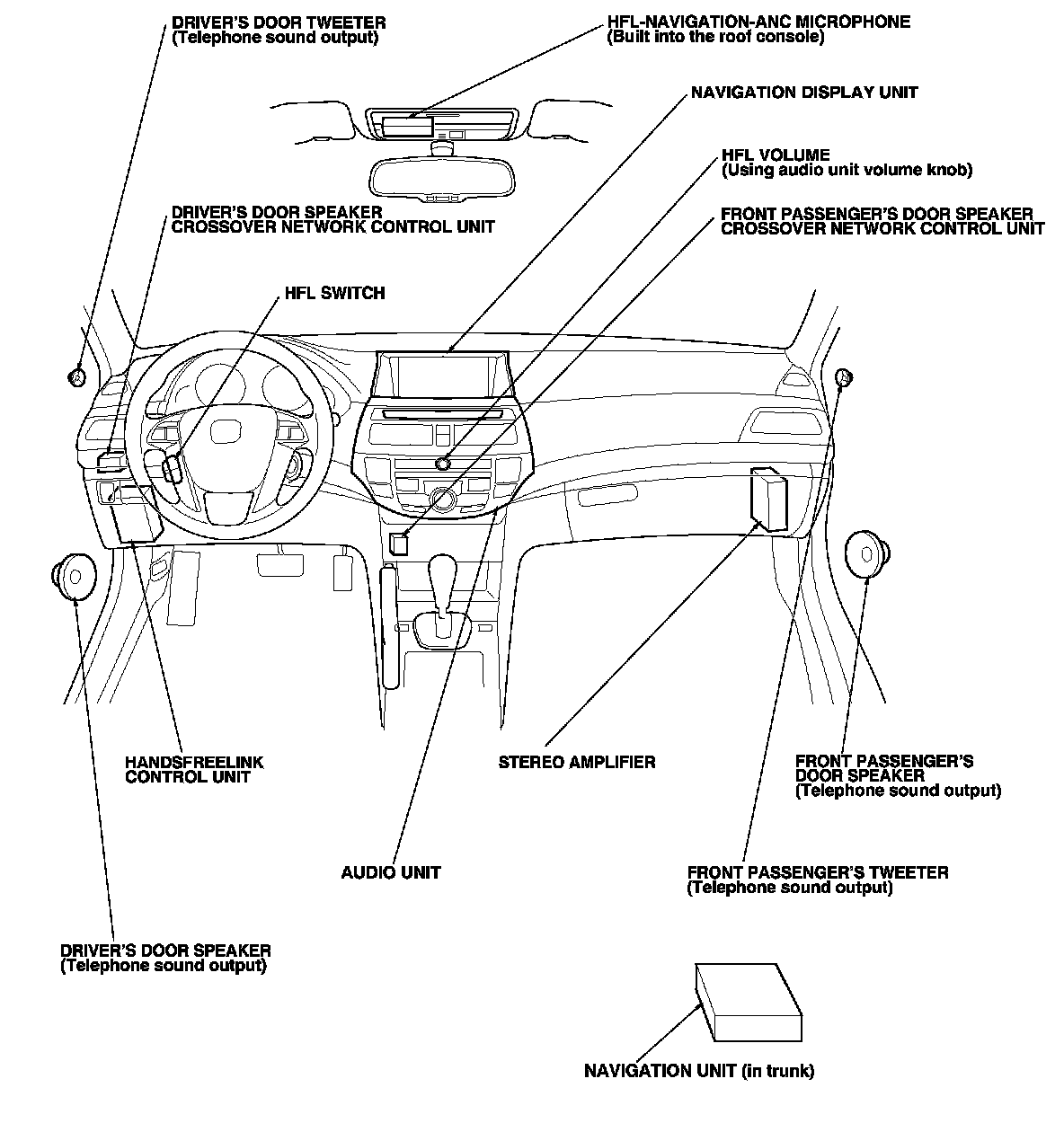 DRIVER'S DOOR TWEETER
(Telephone sound output)

HFL-NAVIGATION-ANC MICROPHONE
(Built into the roof console)

NAVIGATION DISPLAY UNIT

HFL VOLUME
(Using audio unit volume knob)

DRIVER'S DOOR SPEAKER
CROSSOVER NETWORK CONTROL UNIT

FRONT PASSENGER'S DOOR SPEAKER
CROSSOVER NETWORK CONTROL UNIT

HFL SWITCH

HANDSFREELINK
CONTROL UNIT

STEREO AMPLIFIER

FRONT PASSENGER'S
DOOR SPEAKER
(Telephone sound output)

AUDIO UNIT

FRONT PASSENGER'S TWEETER
(Telephone sound output)

DRIVER'S DOOR SPEAKER
(Telephone sound output)

NAVIGATION UNIT (in trunk)